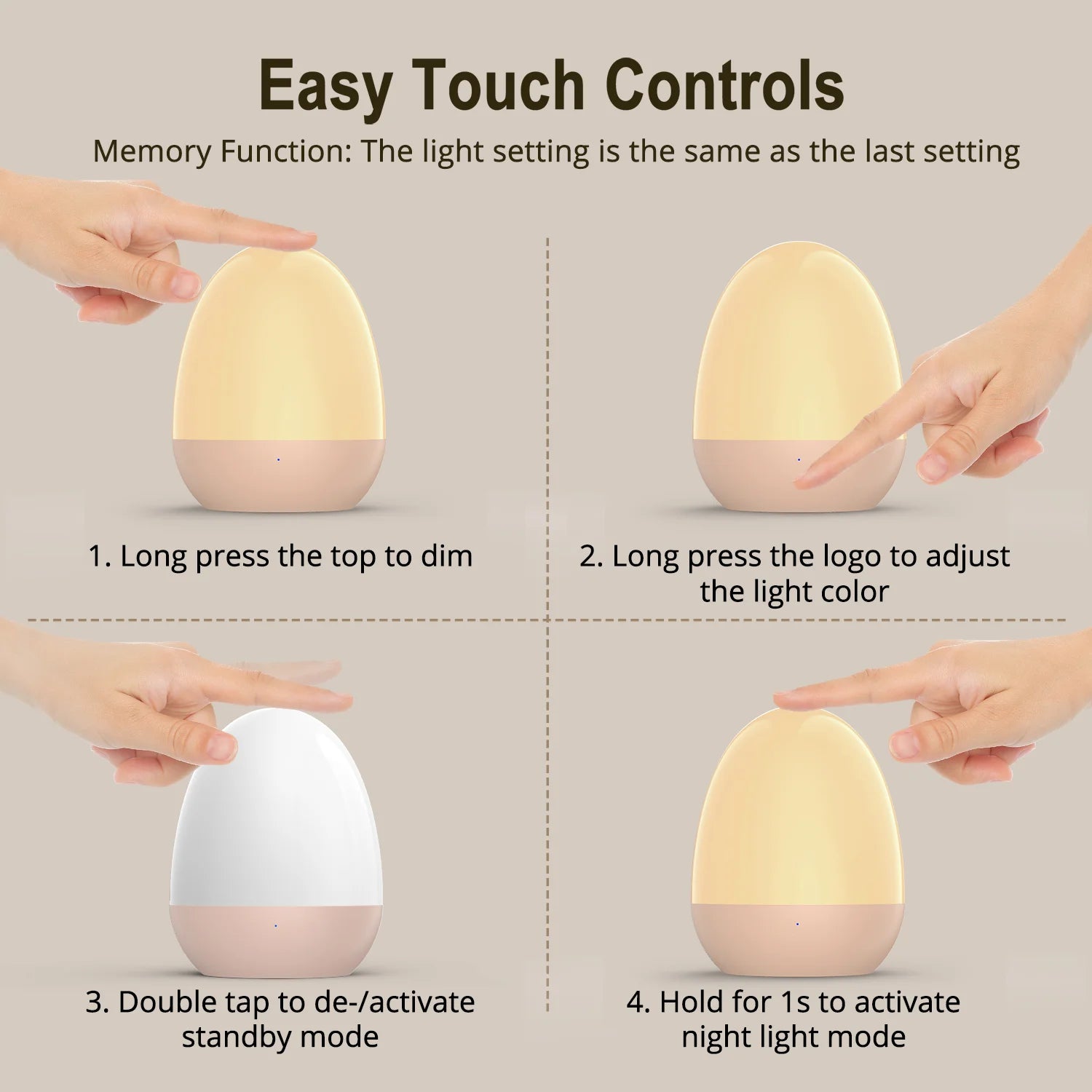 Easy Touch Controls

Memory Function: The light setting is the same as the last setting

1. Long press the top to dim

2. Long press the logo to adjust the light color

3. Double tap to de-/activate standby mode

4. Hold for 1s to activate night light mode